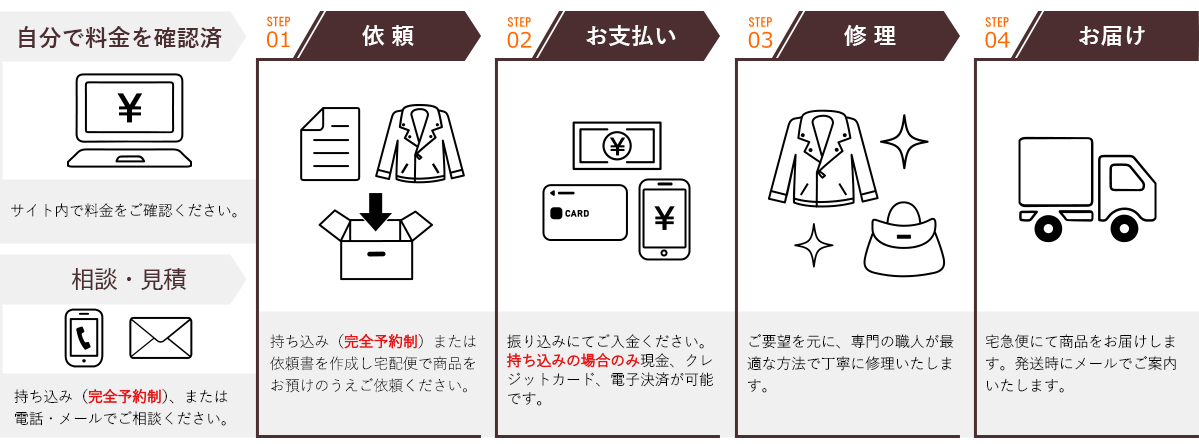 自分で料金を確認済

¥

サイト内で料金をご確認ください。

相談・見積

持ち込み（完全予約制）、または電話・メールでご相談ください。

STEP 01 依頼

持ち込み（完全予約制）または依頼書を作成し宅配便で商品をお預けのうえご依頼ください。

STEP 02 お支払い

¥

CARD

¥

振り込みにてご入金ください。持ち込みの場合のみ現金、クレジットカード、電子決済が可能です。

STEP 03 修理

ご要望を元に、専門の職人が最適な方法で丁寧に修理いたします。

STEP 04 お届け

宅急便にて商品をお届けします。発送時にメールでご案内いたします。